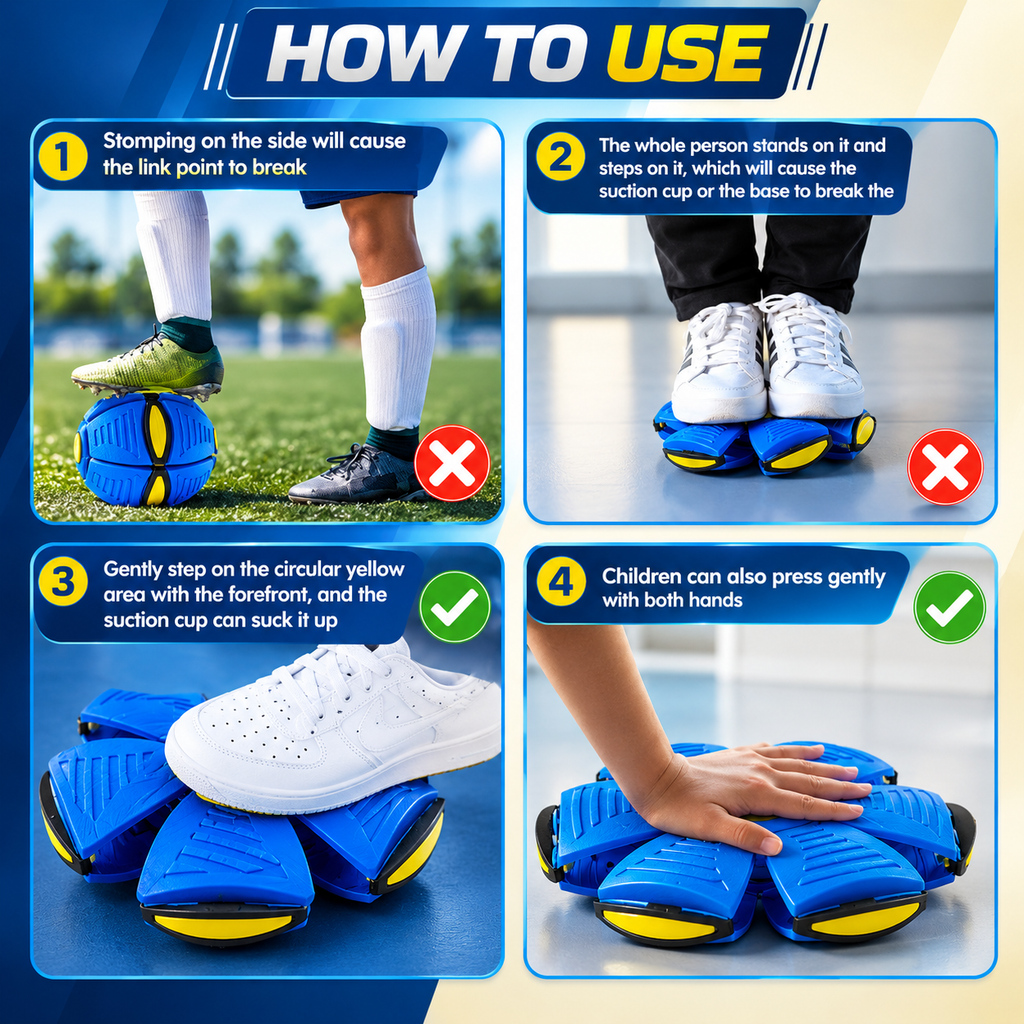 HOW TO USE

1 Stomping on the side will cause the link point to break

2 The whole person stands on it and steps on it, which will cause the suction cup or the base to break the

3 Gently step on the circular yellow area with the forefront, and the suction cup can suck it up

4 Children can also press gently with both hands